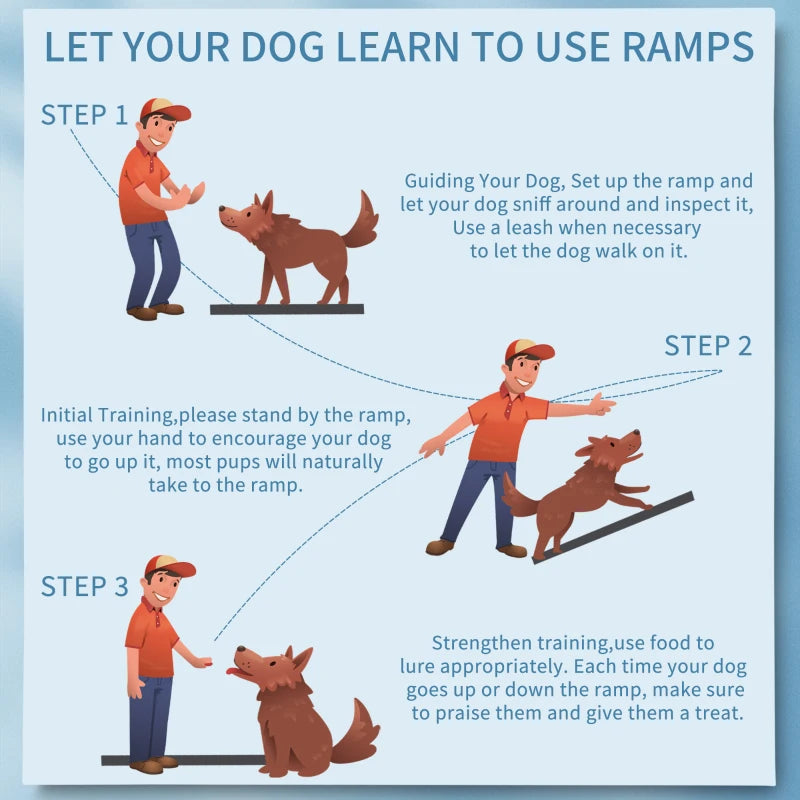 LET YOUR DOG LEARN TO USE RAMPS

STEP 1

Guiding Your Dog, Set up the ramp and let your dog sniff around and inspect it, Use a leash when necessary to let the dog walk on it.

STEP 2

Initial Training,please stand by the ramp, use your hand to encourage your dog to go up it, most pups will naturally take to the ramp.

STEP 3

Strengthen training,use food to lure appropriately. Each time your dog goes up or down the ramp, make sure to praise them and give them a treat.