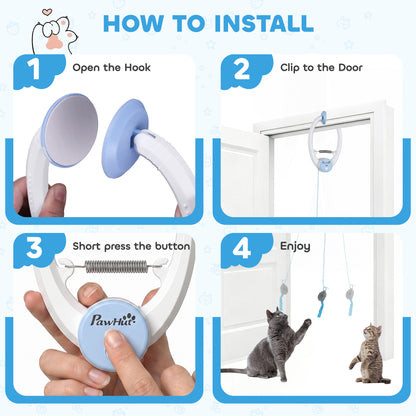 HOW TO INSTALL

1 Open the Hook

2 Clip to the Door

3 Short press the button

PawHut

4 Enjoy