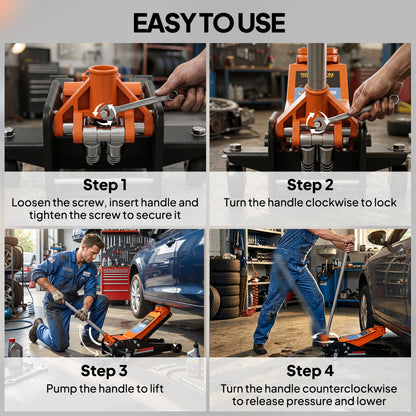 EASY TO USE

Step 1
Loosen the screw, insert handle and tighten the screw to secure it

Step 2
Turn the handle clockwise to lock

Step 3
Pump the handle to lift

Step 4
Turn the handle counterclockwise to release pressure and lower