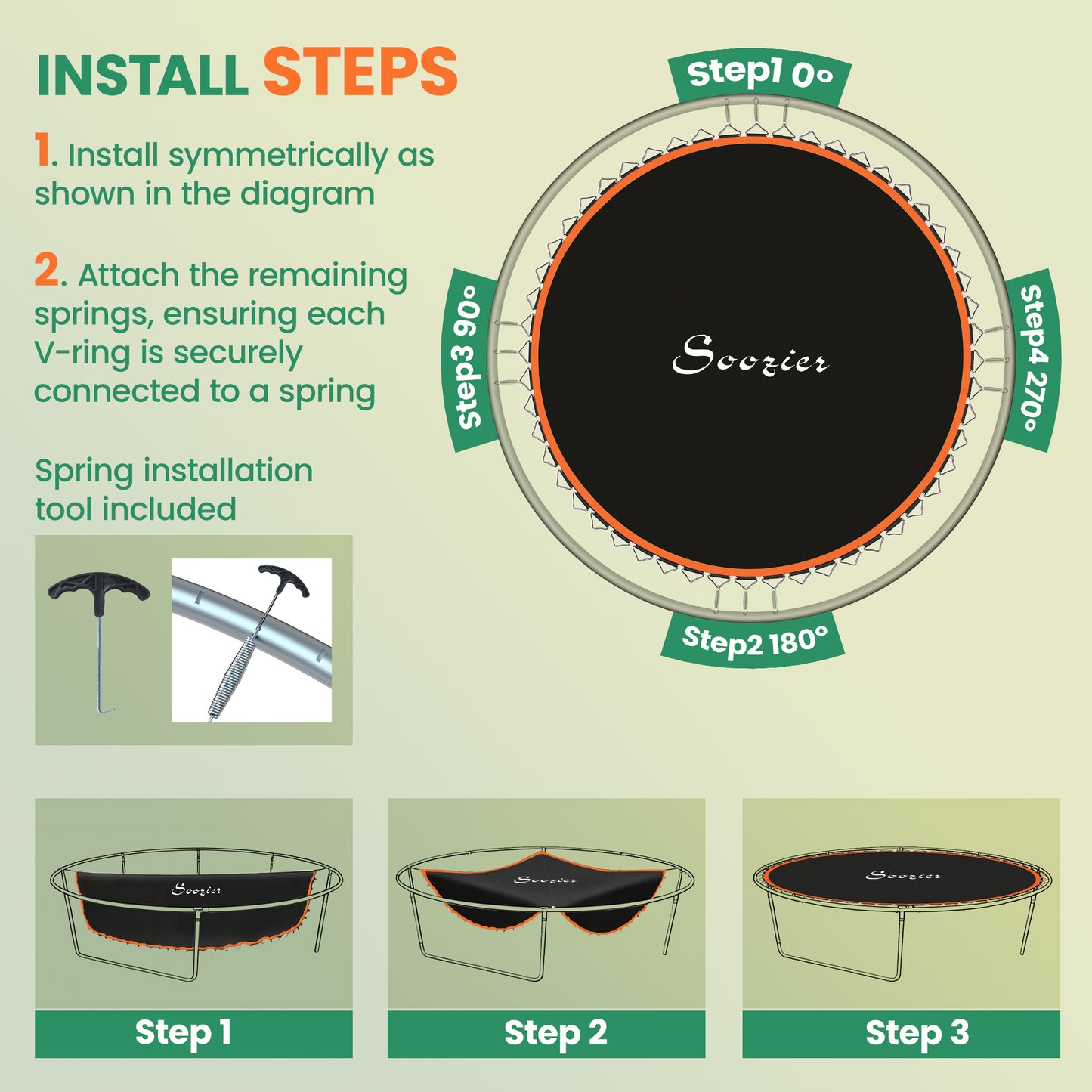 INSTALL STEPS

1. Install symmetrically as shown in the diagram

2. Attach the remaining springs, ensuring each V-ring is securely connected to a spring

Spring installation tool included

Step1 0°

Step3 90°

Soozier

Step4 270°

Step2 180°

Soozier

Soozier

Soozier

Step 1

Step 2

Step 3